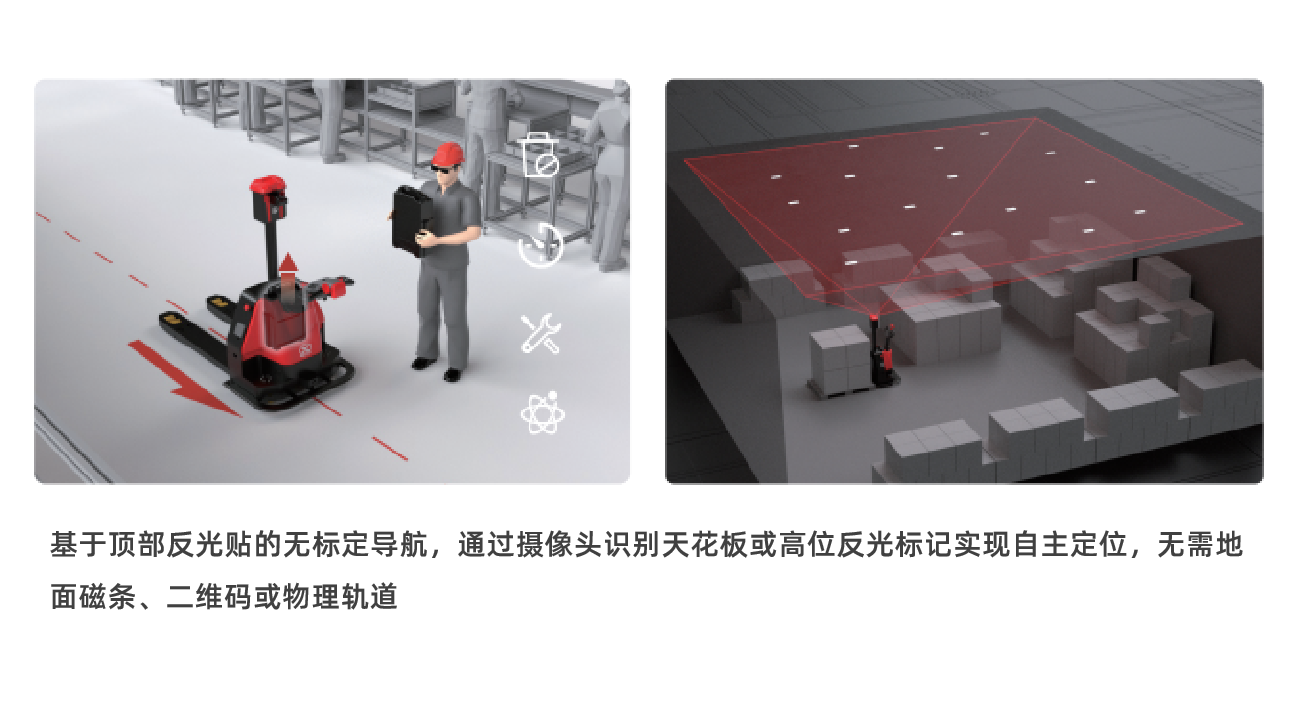 基于顶部反光贴的无标定导航，通过摄像头识别天花板或高位反光标记实现自主定位，无需地面磁条、二维码或物理轨道